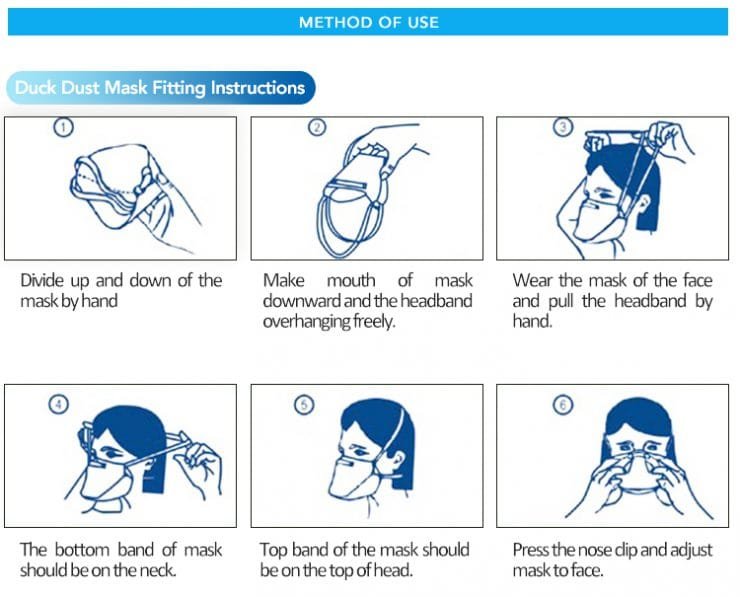 METHOD OF USE

Duck Dust Mask Fitting Instructions

①

Divide up and down of the mask by hand

②

Make mouth of mask downward and the headband overhanging freely.

③

Wear the mask of the face and pull the headband by hand.

④

The bottom band of mask should be on the neck.

⑤

Top band of the mask should be on the top of head.

⑥

Press the nose clip and adjust mask to face.