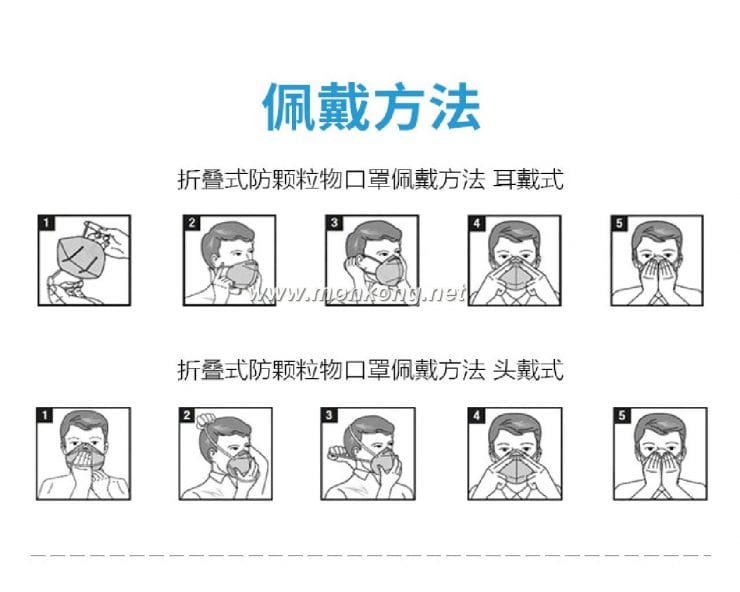 佩戴方法

折叠式防颗粒物口罩佩戴方法 耳戴式

1 2 3 4 5

www.monkong.net

折叠式防颗粒物口罩佩戴方法 头戴式

1 2 3 4 5